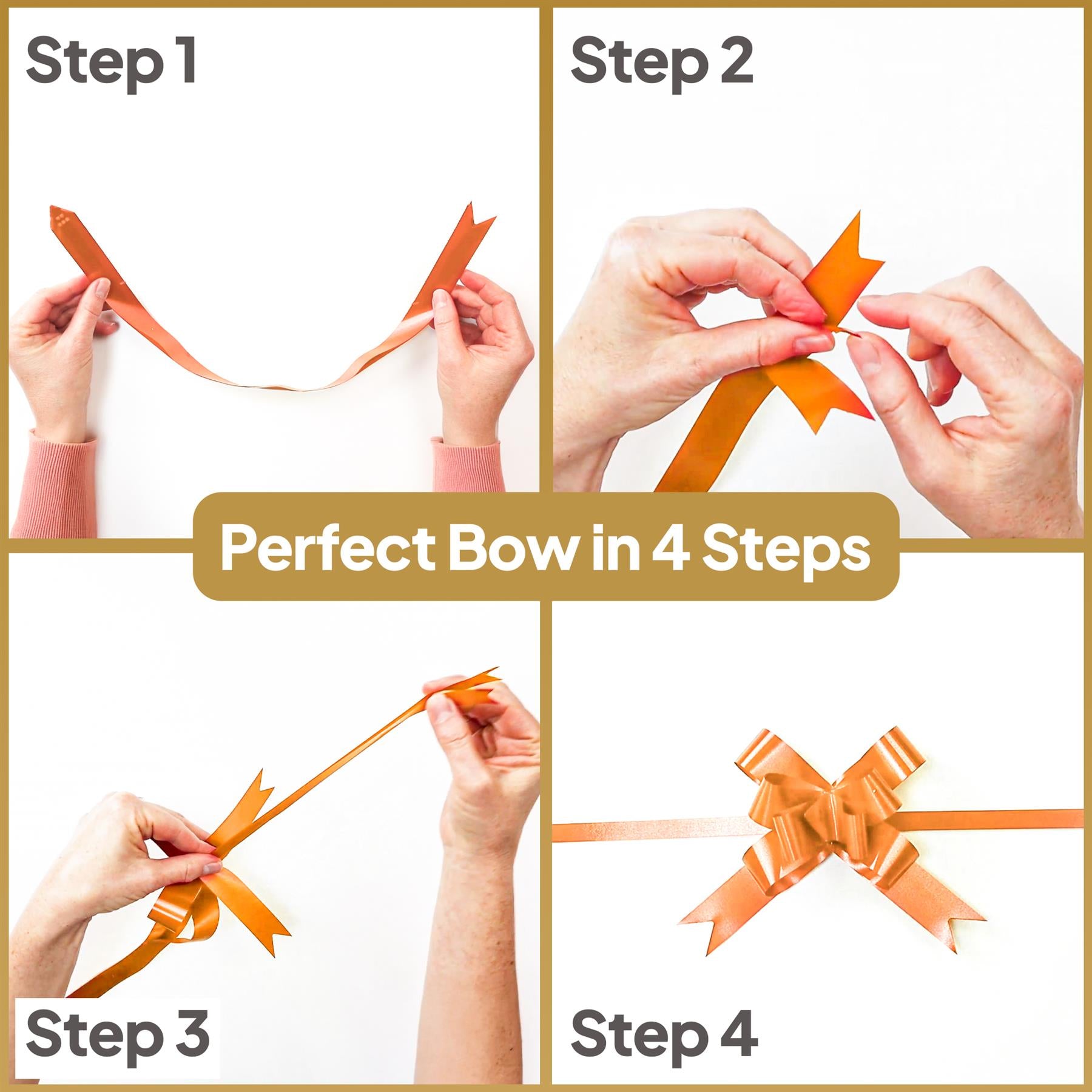 Step 1

Step 2

Perfect Bow in 4 Steps

Step 3

Step 4