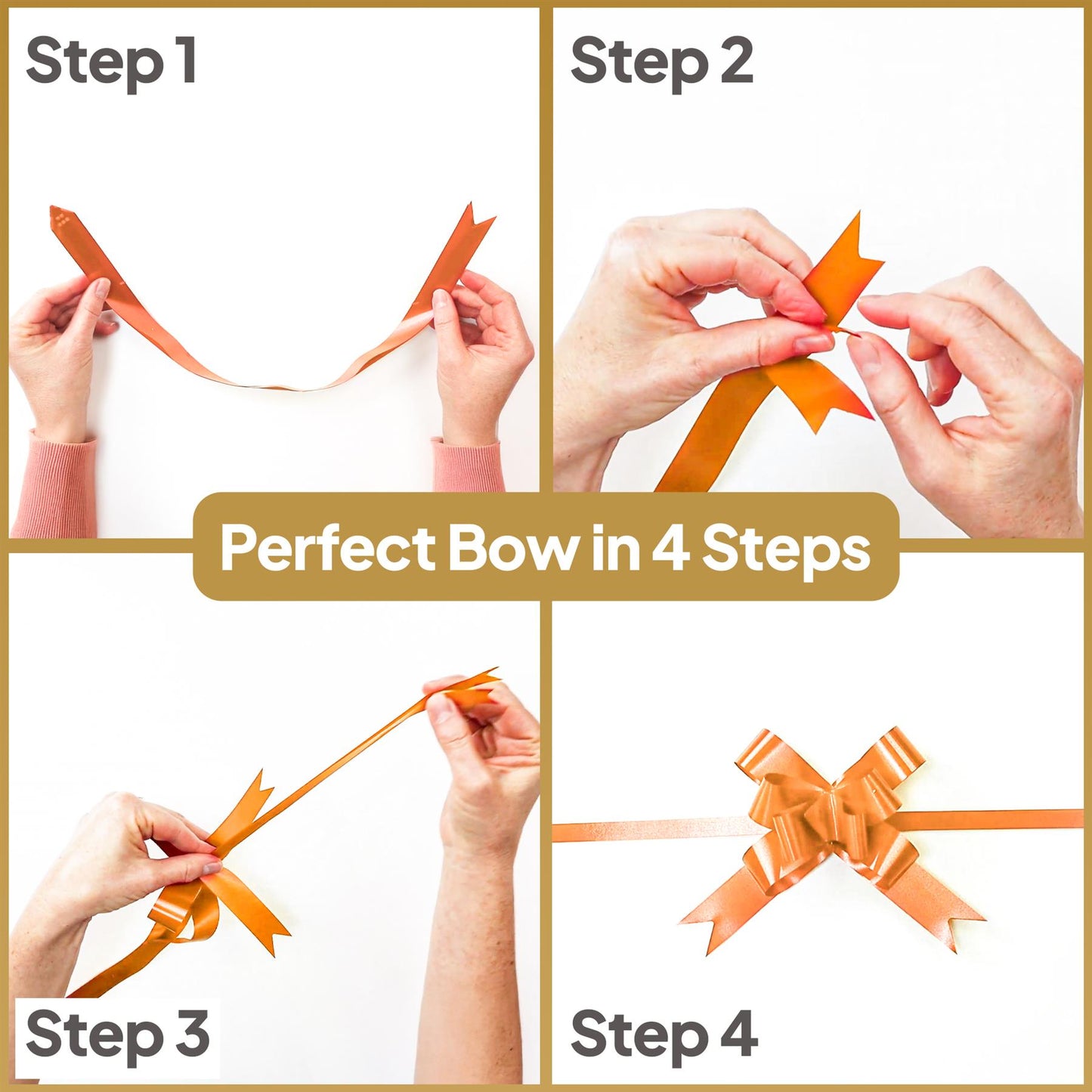 Step 1

Step 2

Perfect Bow in 4 Steps

Step 3

Step 4