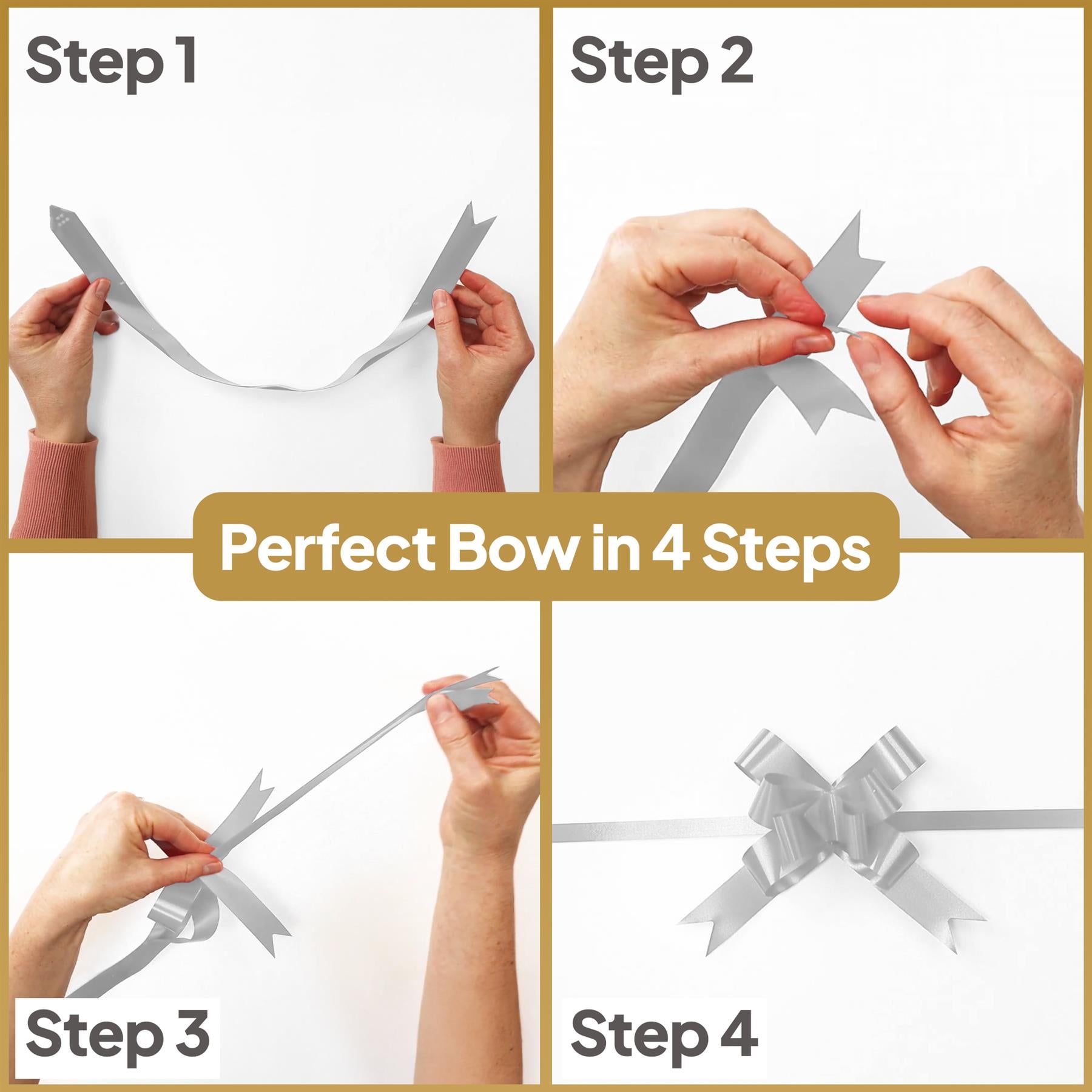 Step 1

Step 2

Perfect Bow in 4 Steps

Step 3

Step 4