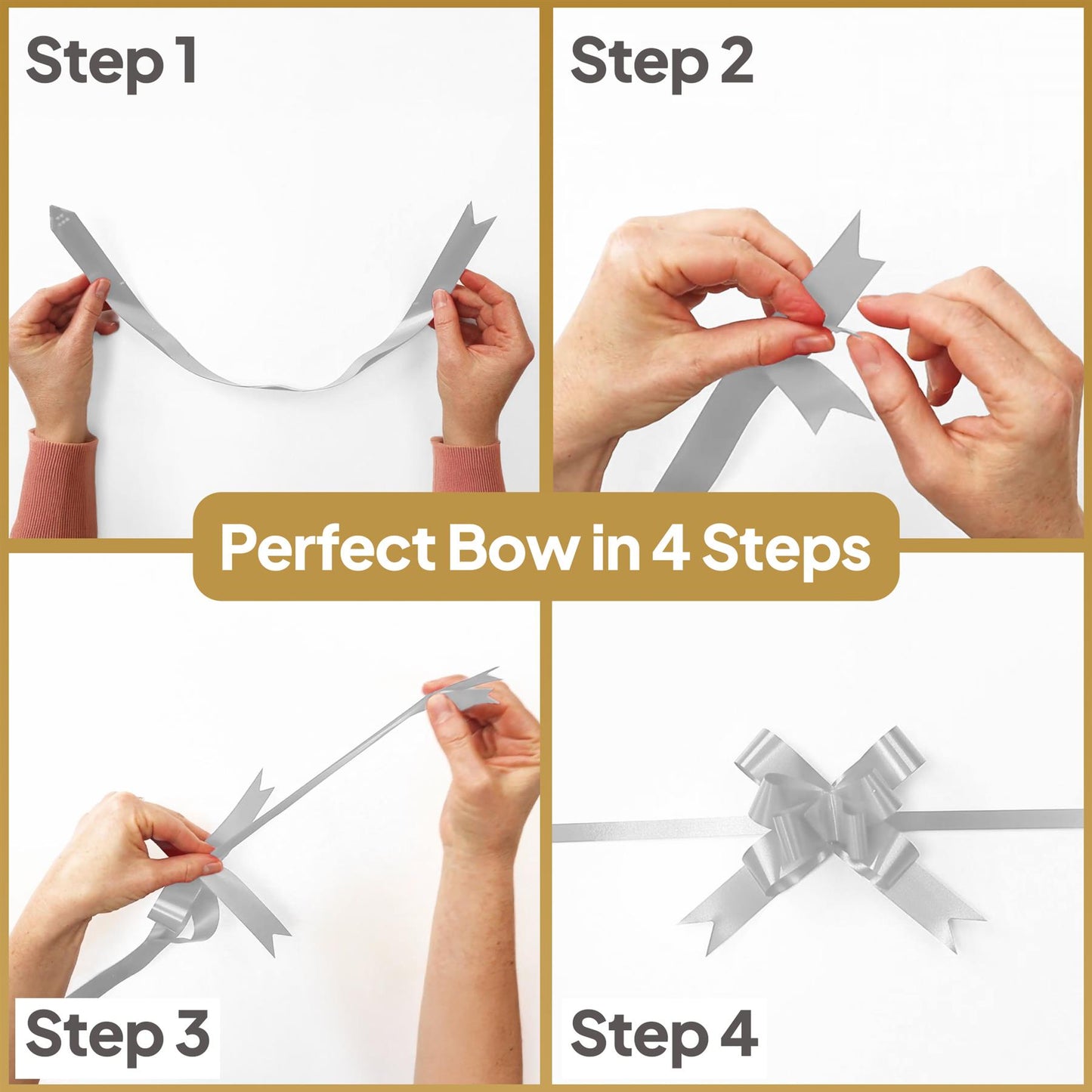 Step 1

Step 2

Perfect Bow in 4 Steps

Step 3

Step 4