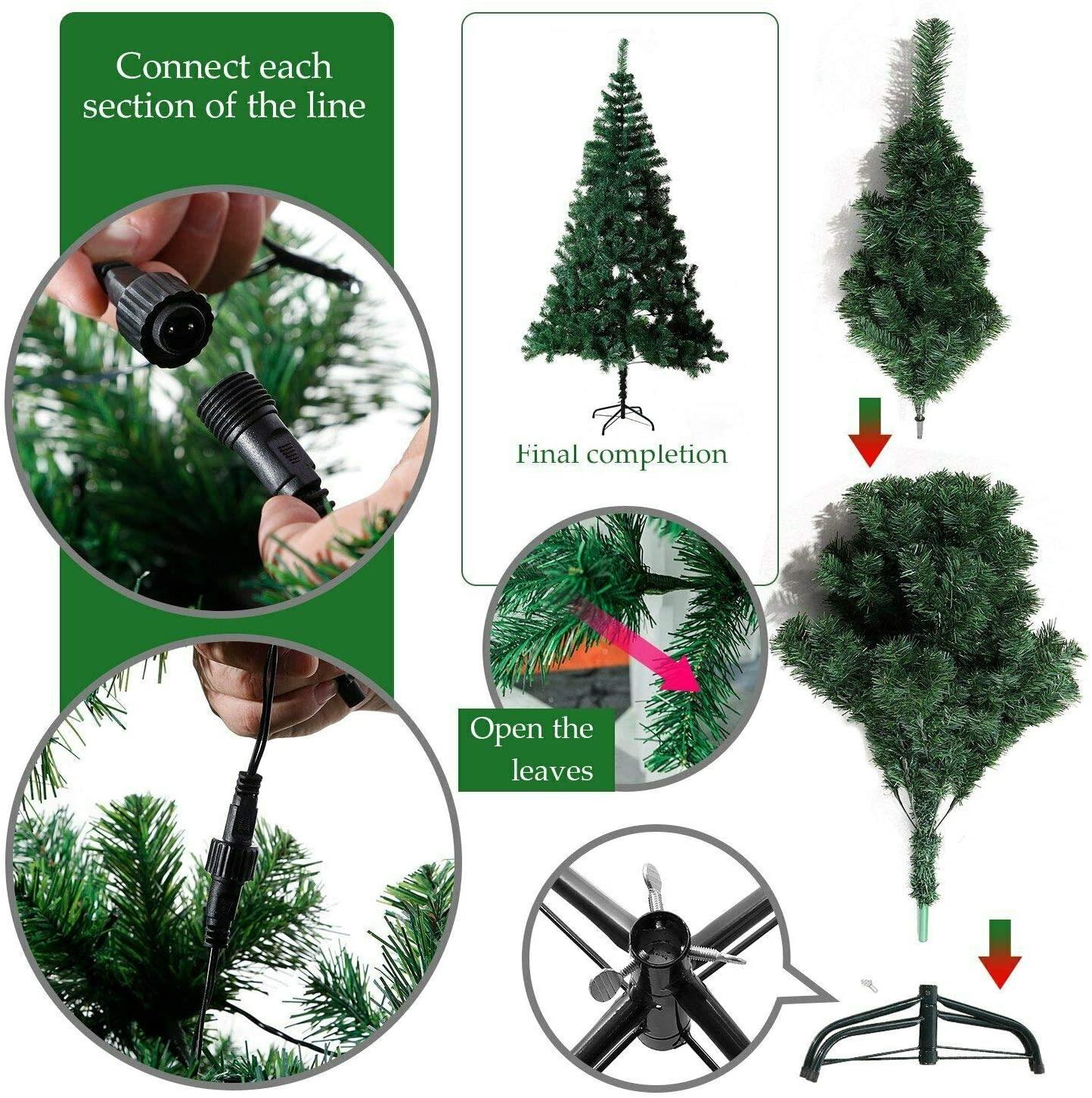 Connect each section of the line

Final completion

Open the leaves