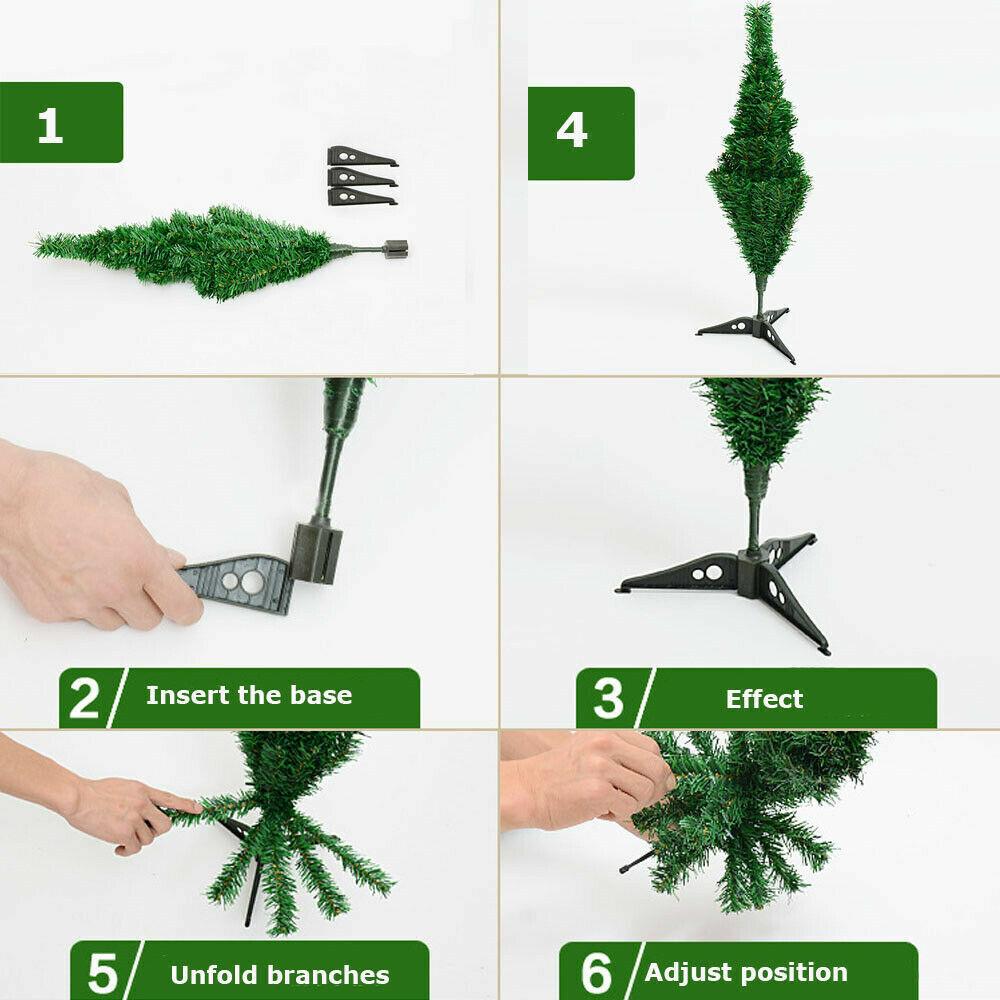 1

4

2 Insert the base

3 Effect

5 Unfold branches

6 Adjust position