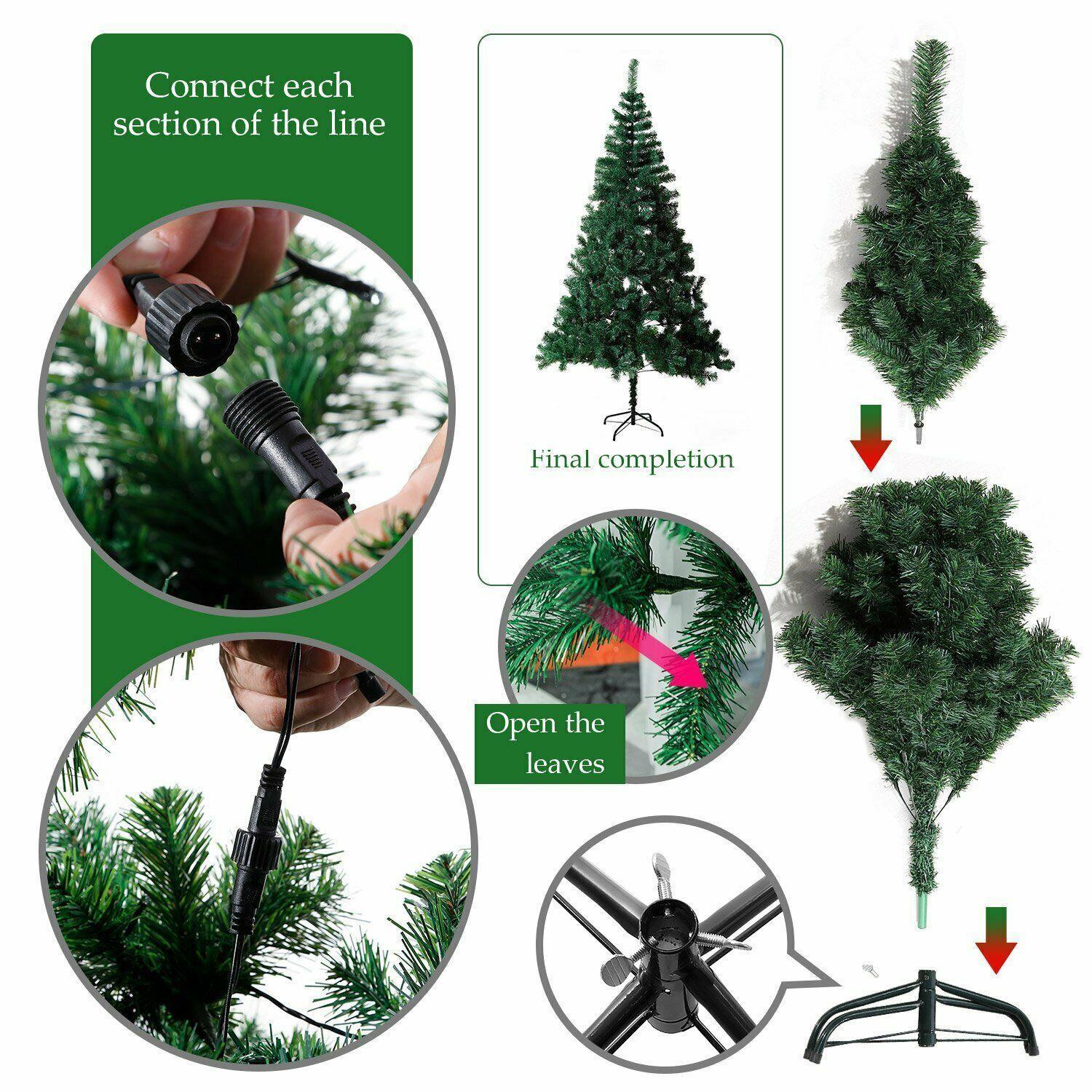 Connect each section of the line

Final completion

Open the leaves