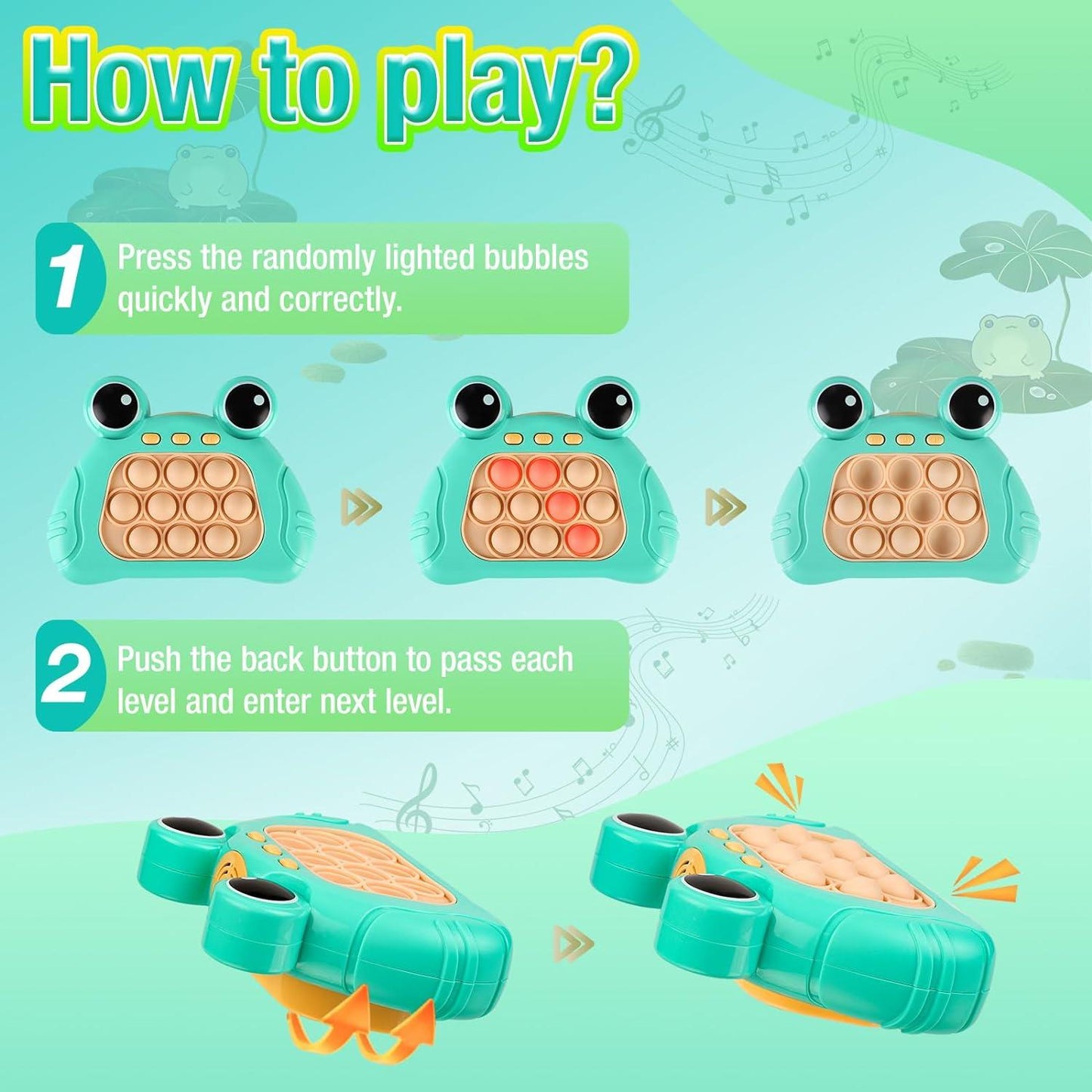 How to play?

1 Press the randomly lighted bubbles quickly and correctly.

2 Push the back button to pass each level and enter next level.