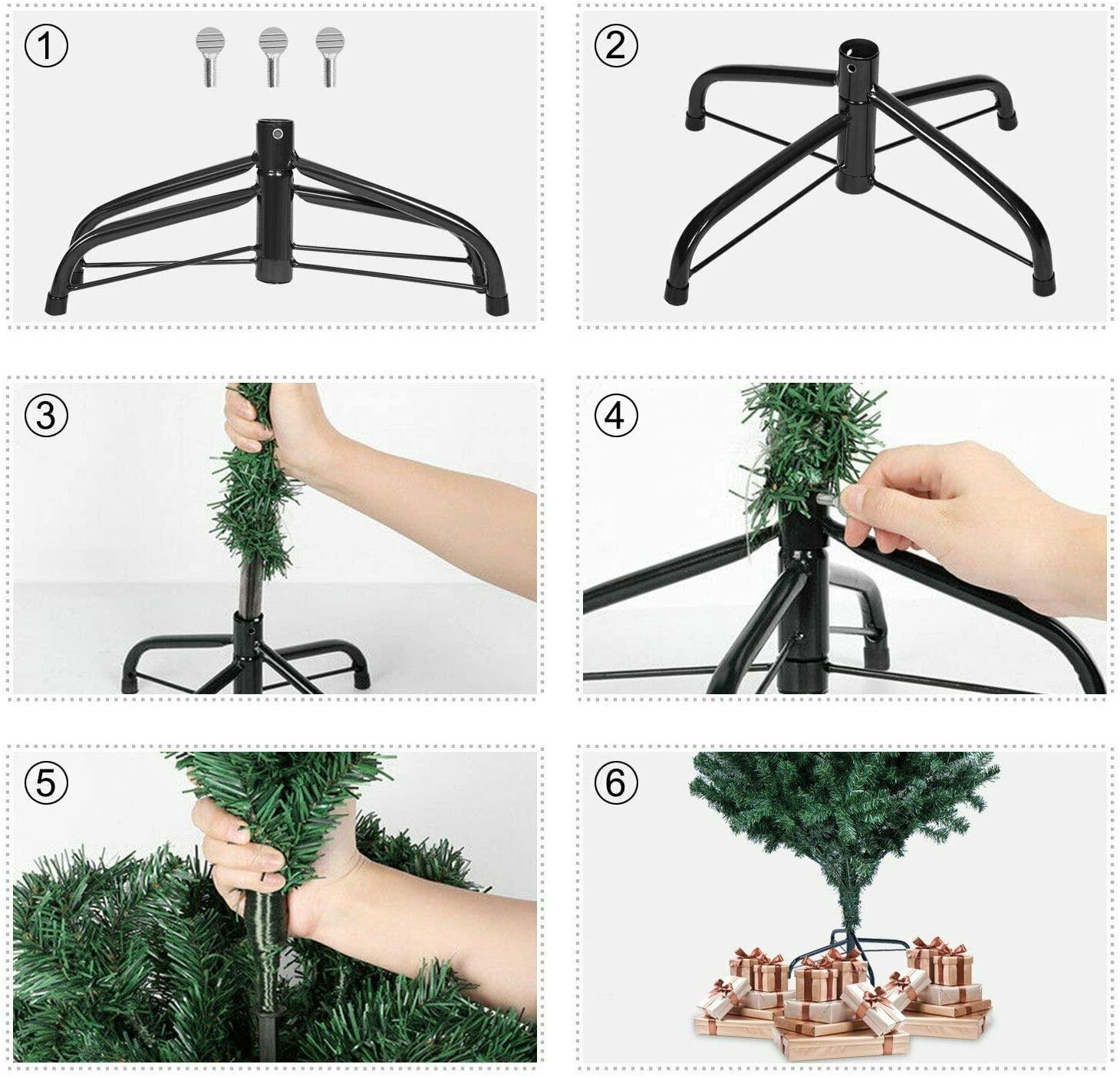 ①

②

③

④

⑤

⑥