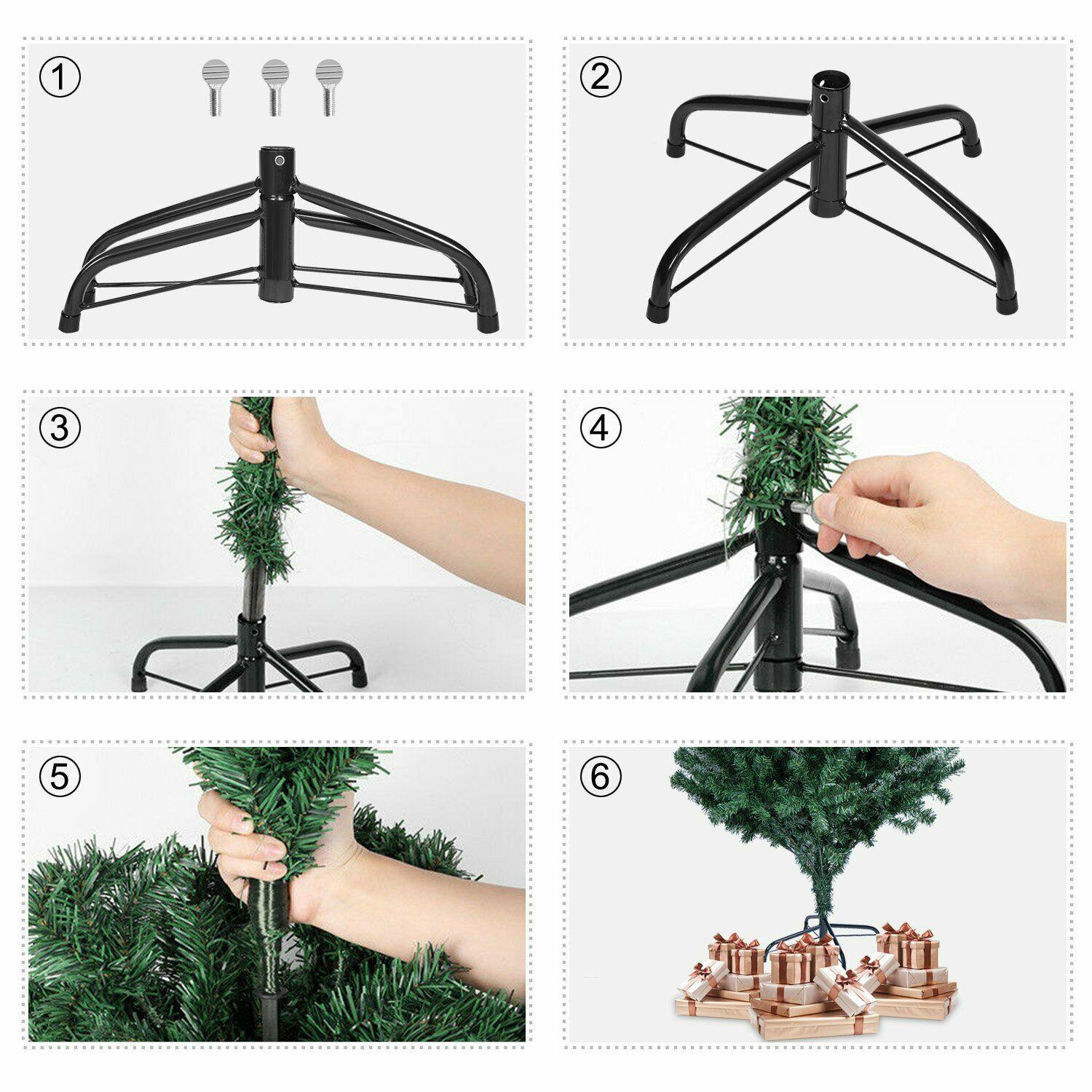 ①

②

③

④

⑤

⑥