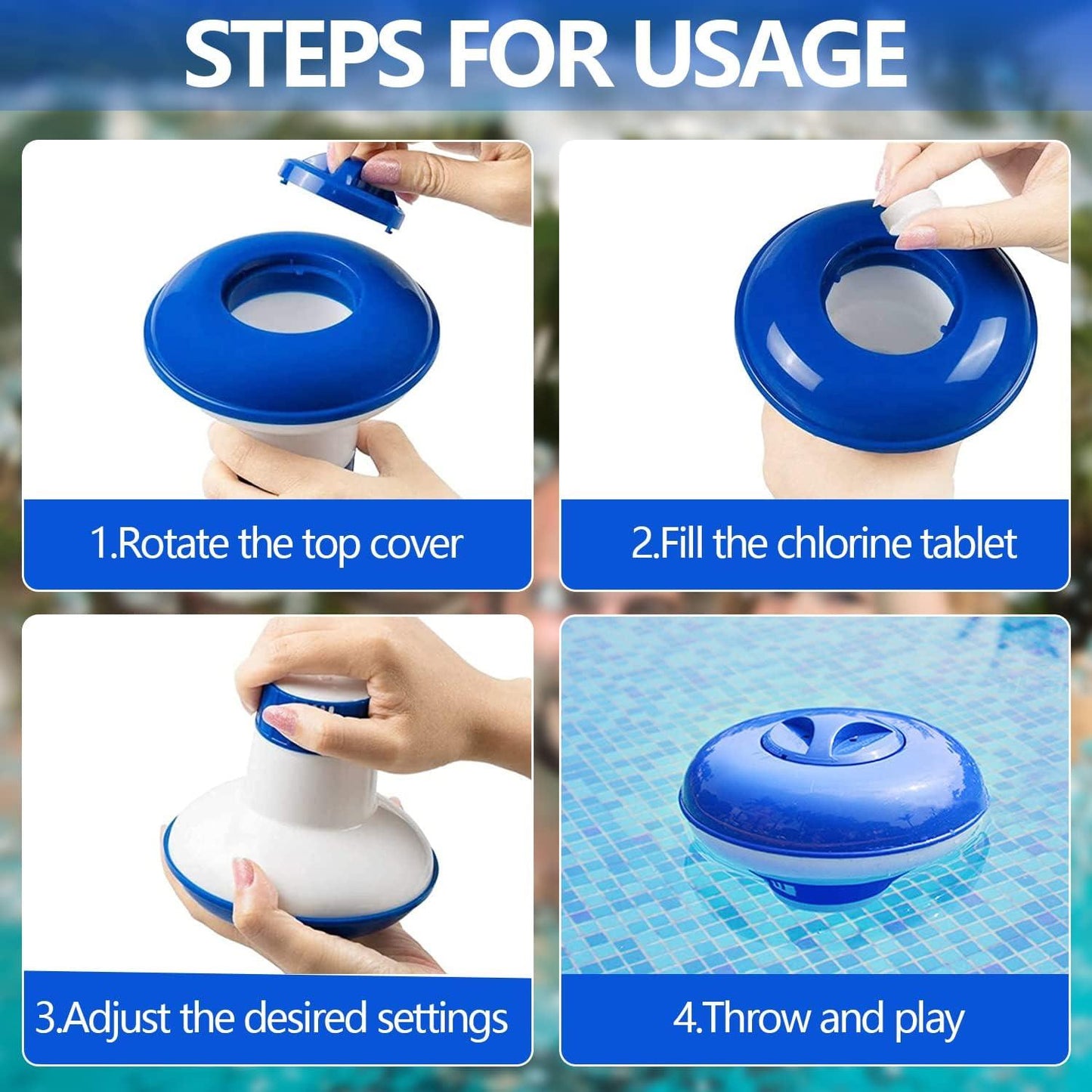 STEPS FOR USAGE

1.Rotate the top cover

2.Fill the chlorine tablet

3.Adjust the desired settings

4.Throw and play