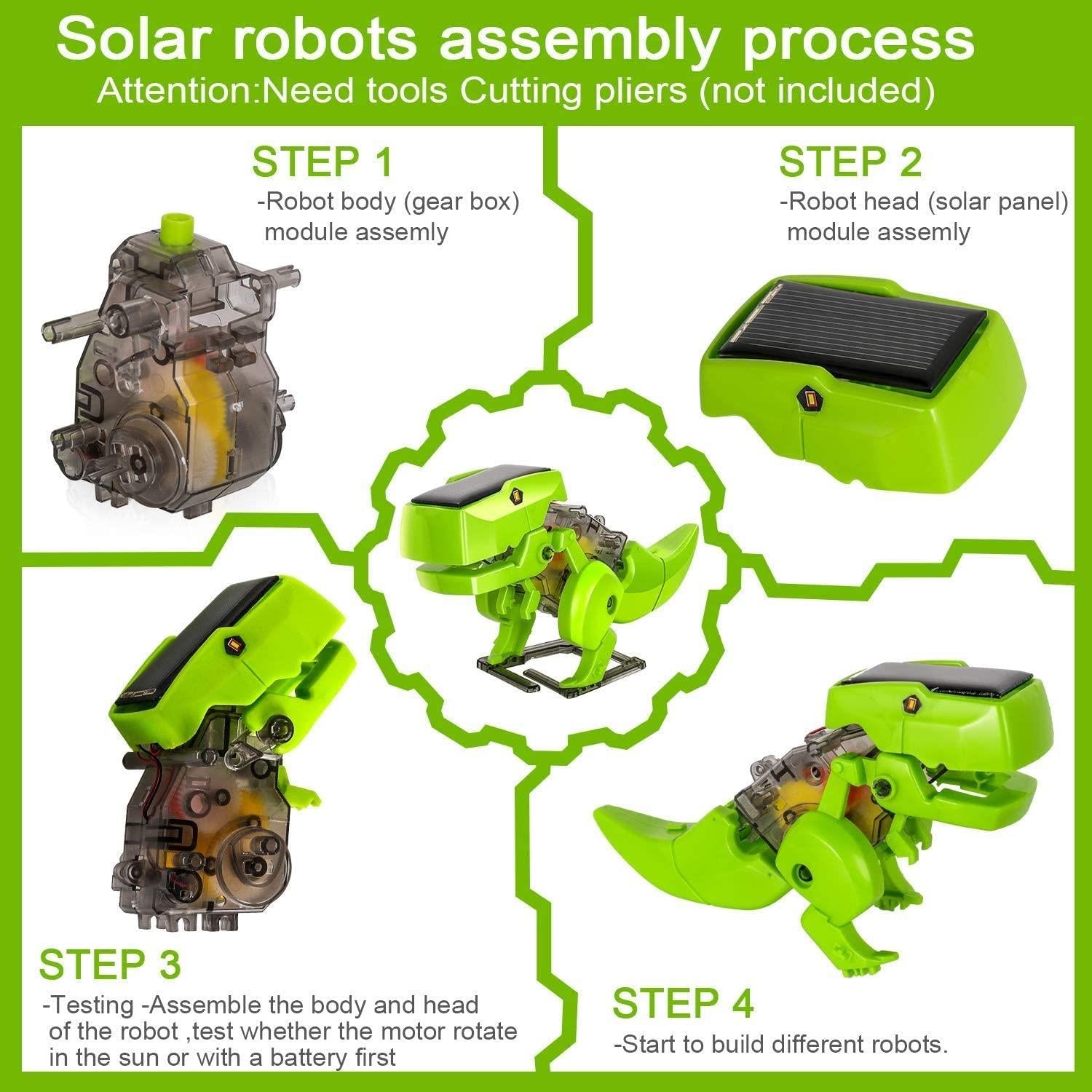 Solar robots assembly process
Attention:Need tools Cutting pliers (not included)

STEP 1
-Robot body (gear box) module assemly

STEP 2
-Robot head (solar panel) module assemly

STEP 3
-Testing -Assemble the body and head of the robot ,test whether the motor rotate in the sun or with a battery first

STEP 4
-Start to build different robots.