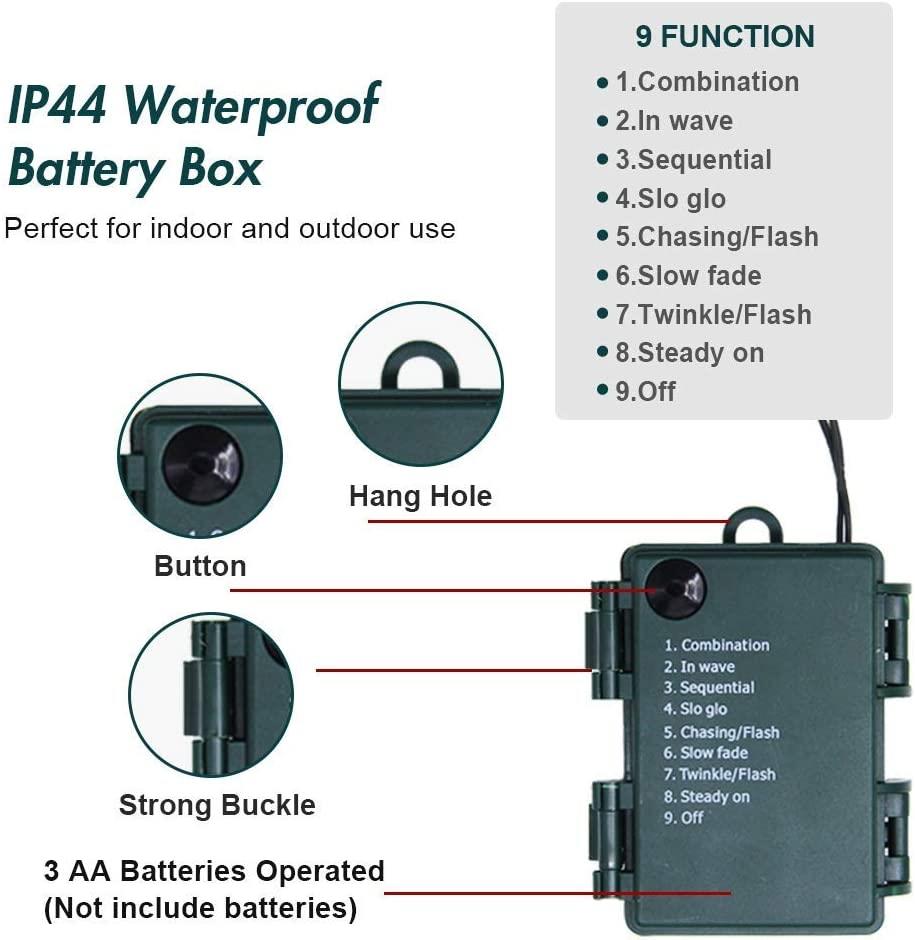 IP44 Waterproof Battery Box

Perfect for indoor and outdoor use

9 FUNCTION

• 1.Combination
• 2.In wave
• 3.Sequential
• 4.Slo glo
• 5.Chasing/Flash
• 6.Slow fade
• 7.Twinkle/Flash
• 8.Steady on
• 9.Off

Hang Hole

Button

Strong Buckle

3 AA Batteries Operated
(Not include batteries)

1. Combination
2. In wave
3. Sequential
4. Slo glo
5. Chasing/Flash
6. Slow fade
7. Twinkle/Flash
8. Steady on
9. Off