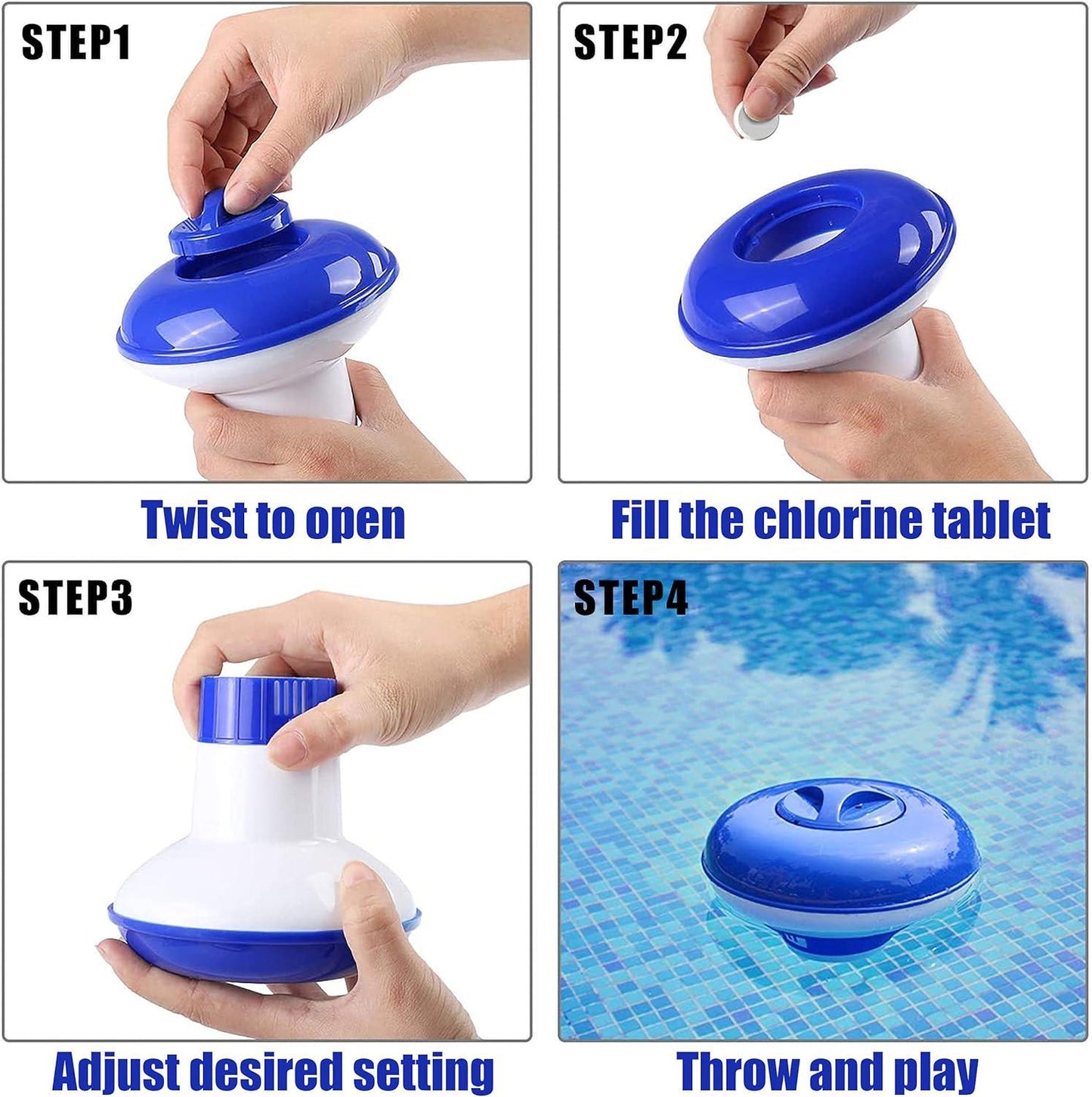 STEP1

Twist to open

STEP2

Fill the chlorine tablet

STEP3

Adjust desired setting

STEP4

Throw and play