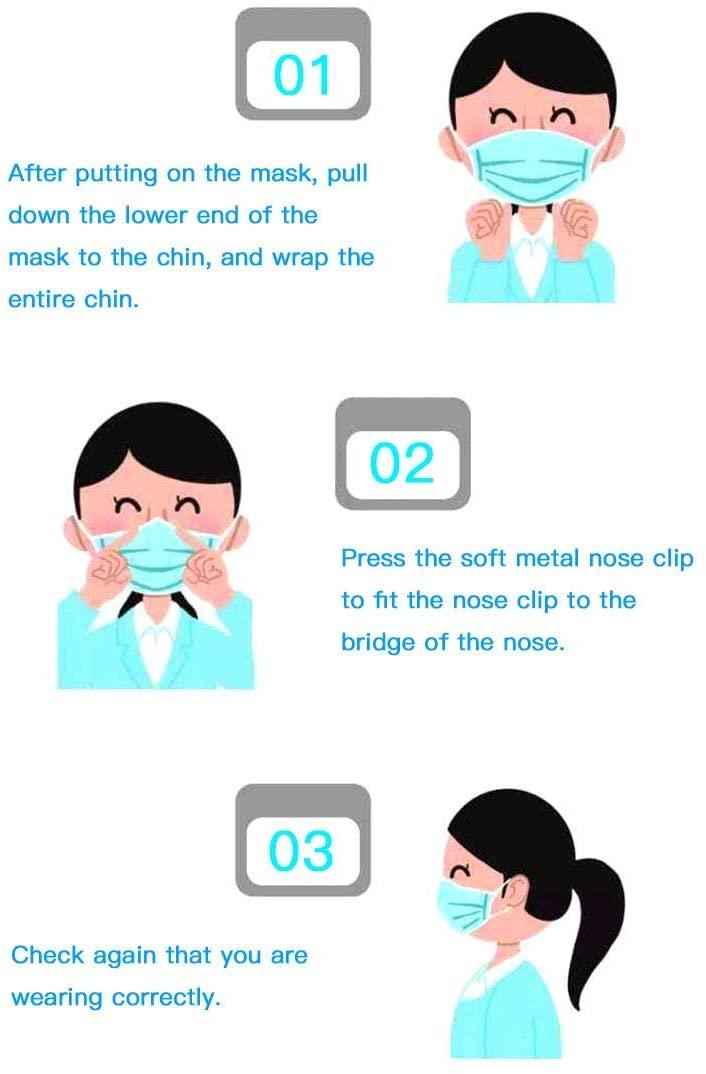 01

After putting on the mask, pull down the lower end of the mask to the chin, and wrap the entire chin.

02

Press the soft metal nose clip to fit the nose clip to the bridge of the nose.

03

Check again that you are wearing correctly.